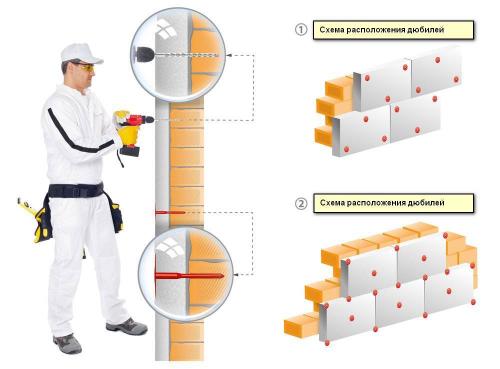 ① Схема расположения дюбилей

② Схема расположения дюбилей