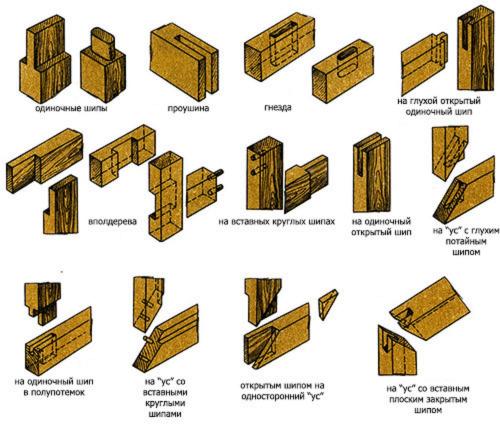 одиночные шипы

проушина

гнезда

на глухой открытый одиночный шип

вполдерева

на вставных круглых шипах

на одиночный открытый шип

на "ус" с глухим потайным шипом

на одиночный шип в полупотемок

на "ус" со вставными круглыми шипами

открытым шипом на односторонний "ус"

на "ус" со вставным плоским закрытым шипом