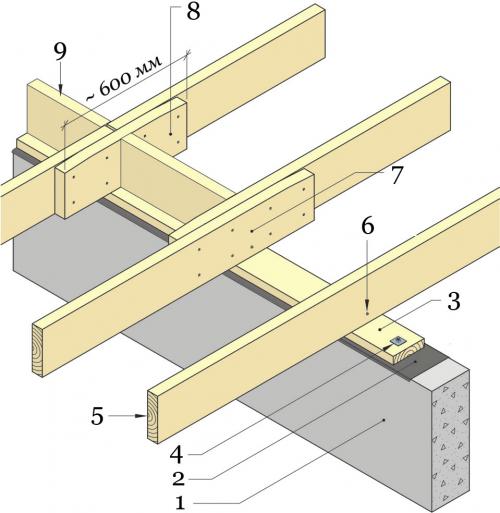 8
9
~ 600 мм
7
6
3
5
4
2
1