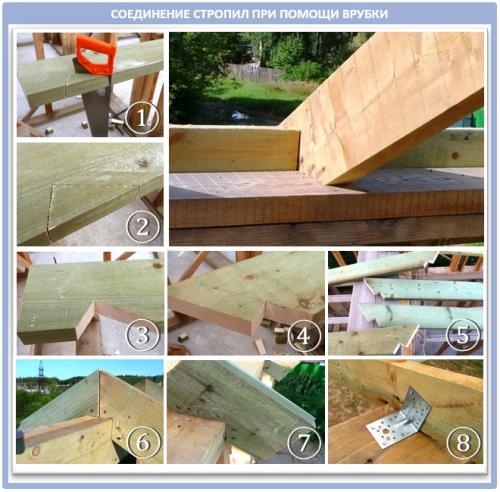 СОЕДИНЕНИЕ СТРОПИЛ ПРИ ПОМОЩИ ВРУБКИ

1

2

3

4

5

6

7

8