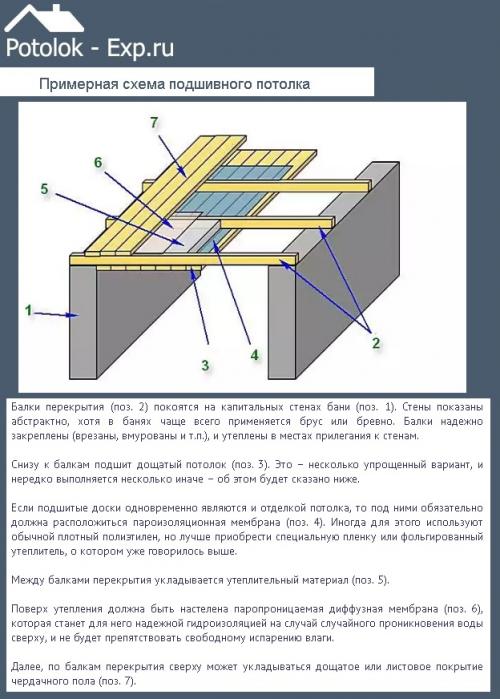 Potolok - Exp.ru

Примерная схема подшивного потолка

7
6
5
1
3
4
2

Балки перекрытия (поз. 2) покоятся на капитальных стенах бани (поз. 1). Стены показаны абстрактно, хотя в банях чаще всего применяется брус или бревно. Балки надежно закреплены (врезаны, вмурованы и т.п.), и утеплены в местах прилегания к стенам.

Снизу к балкам подшит дощатый потолок (поз. 3). Это – несколько упрощенный вариант, и нередко выполняется несколько иначе – об этом будет сказано ниже.

Если подшитые доски одновременно являются и отделкой потолка, то под ними обязательно должна расположиться пароизоляционная мембрана (поз. 4). Иногда для этого используют обычной плотный полиэтилен, но лучше приобрести специальную пленку или фольгированный утеплитель, о котором уже говорилось выше.

Между балками перекрытия укладывается утеплительный материал (поз. 5).

Поверх утепления должна быть настелена паропроницаемая диффузная мембрана (поз. 6), которая станет для него надежной гидроизоляцией на случай случайного проникновения воды сверху, и не будет препятствовать свободному испарению влаги.

Далее, по балкам перекрытия сверху может укладываться дощатое или листовое покрытие чердачного пола (поз. 7).